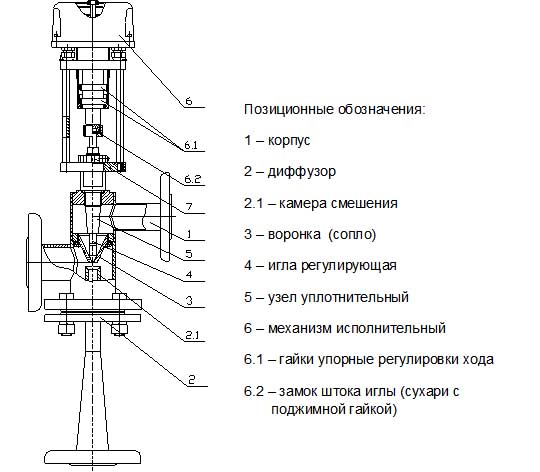 6

6.1

6.2

7

1

5

4

3

2.1

2

Позиционные обозначения:

1 – корпус

2 – диффузор

2.1 – камера смешения

3 – воронка (сопло)

4 – игла регулирующая

5 – узел уплотнительный

6 – механизм исполнительный

6.1 – гайки упорные регулировки хода

6.2 – замок штока иглы (сухари с поджимной гайкой)